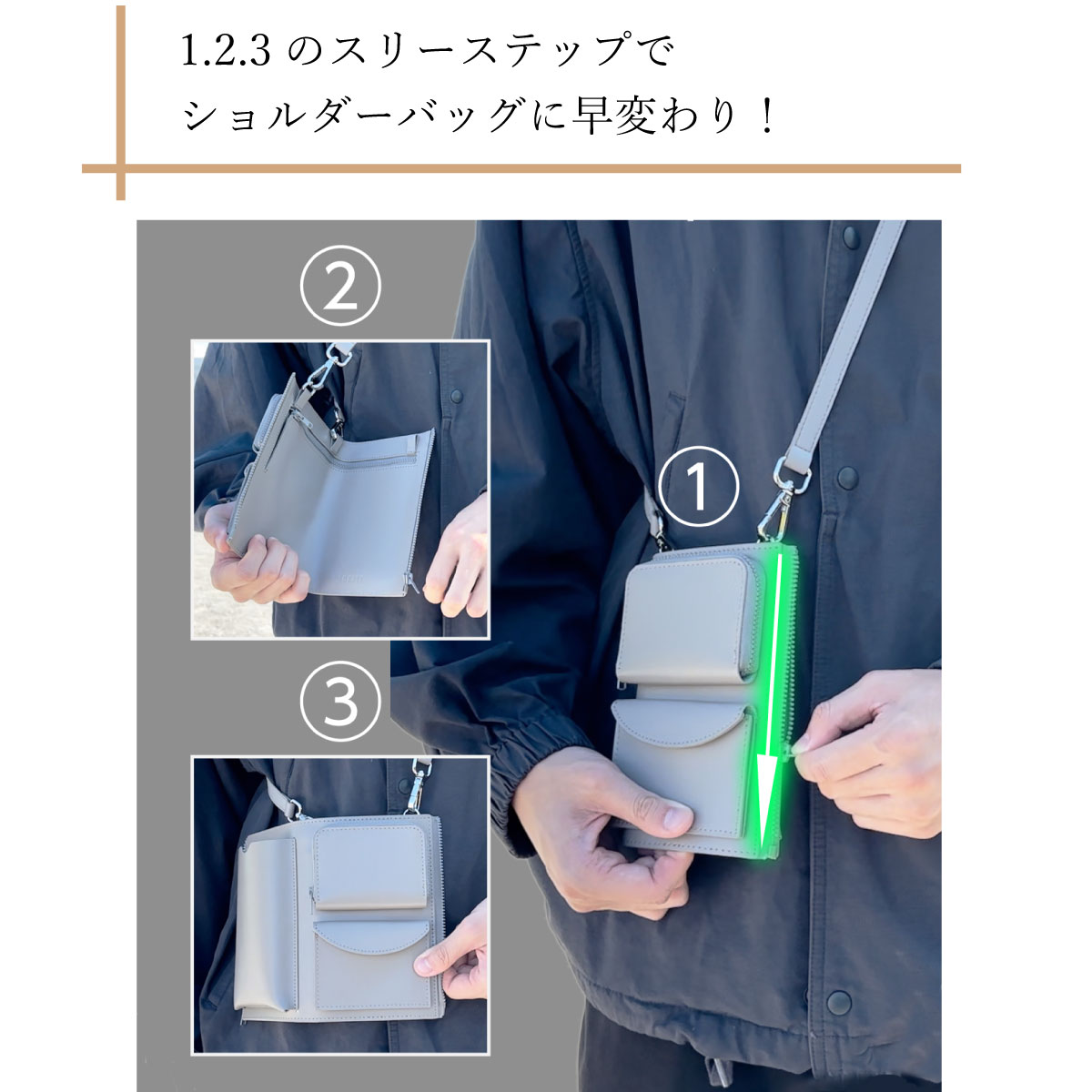 1.2.3 のスリーステップで
ショルダーバッグに早変わり！

②

①

③